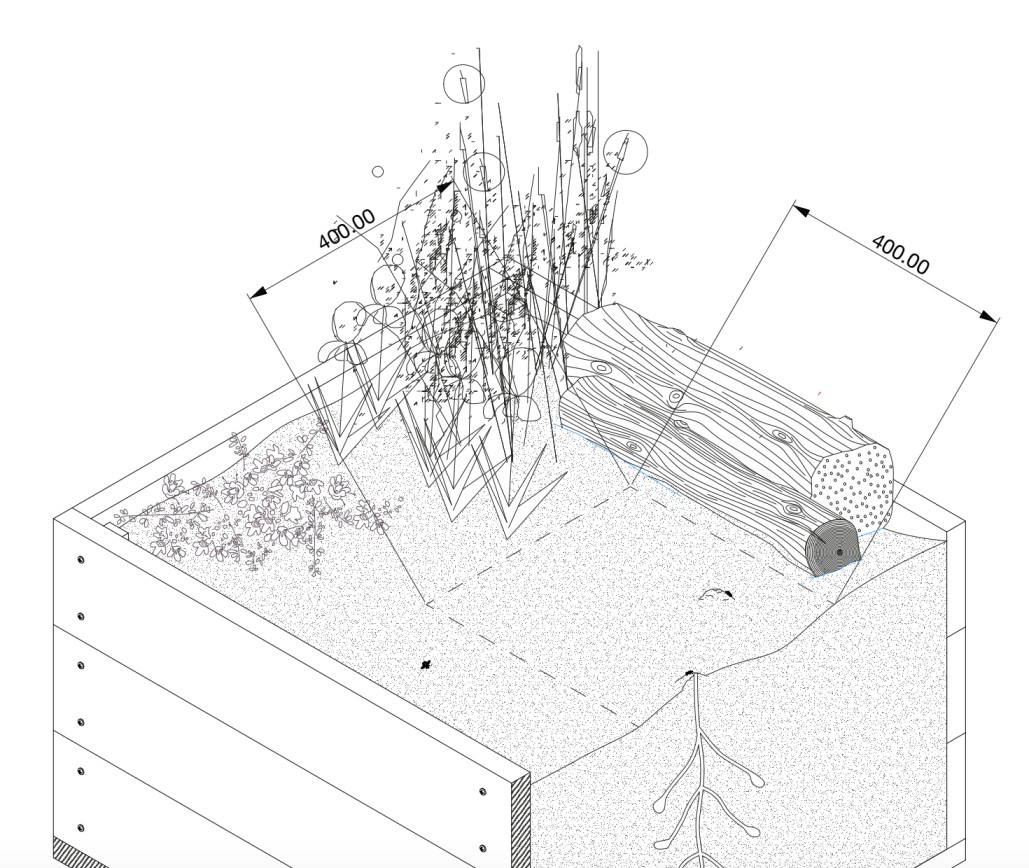 400.00

400.00